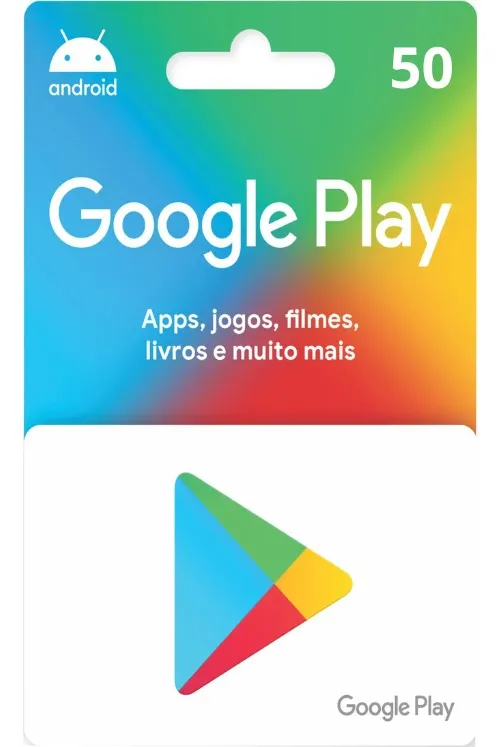 android

50

Google Play

Apps, jogos, filmes, livros e muito mais

Google Play